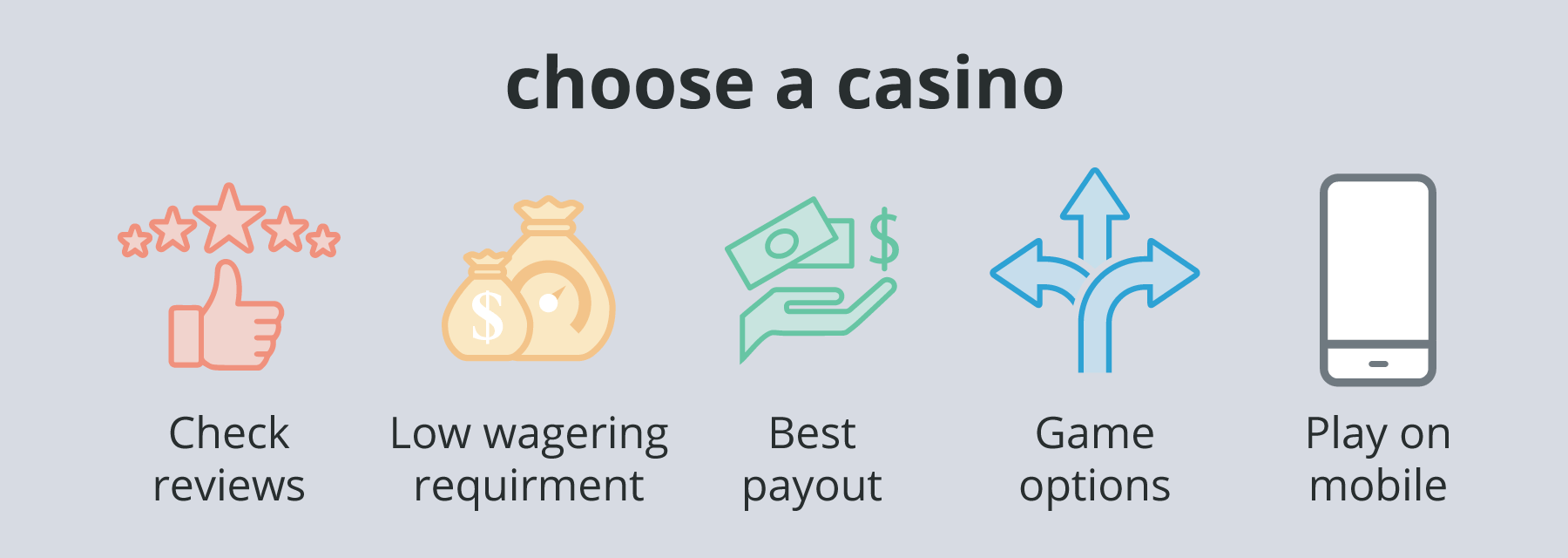 choose a casino

Check reviews

$

Low wagering requirment

$

Best payout

Game options

Play on mobile